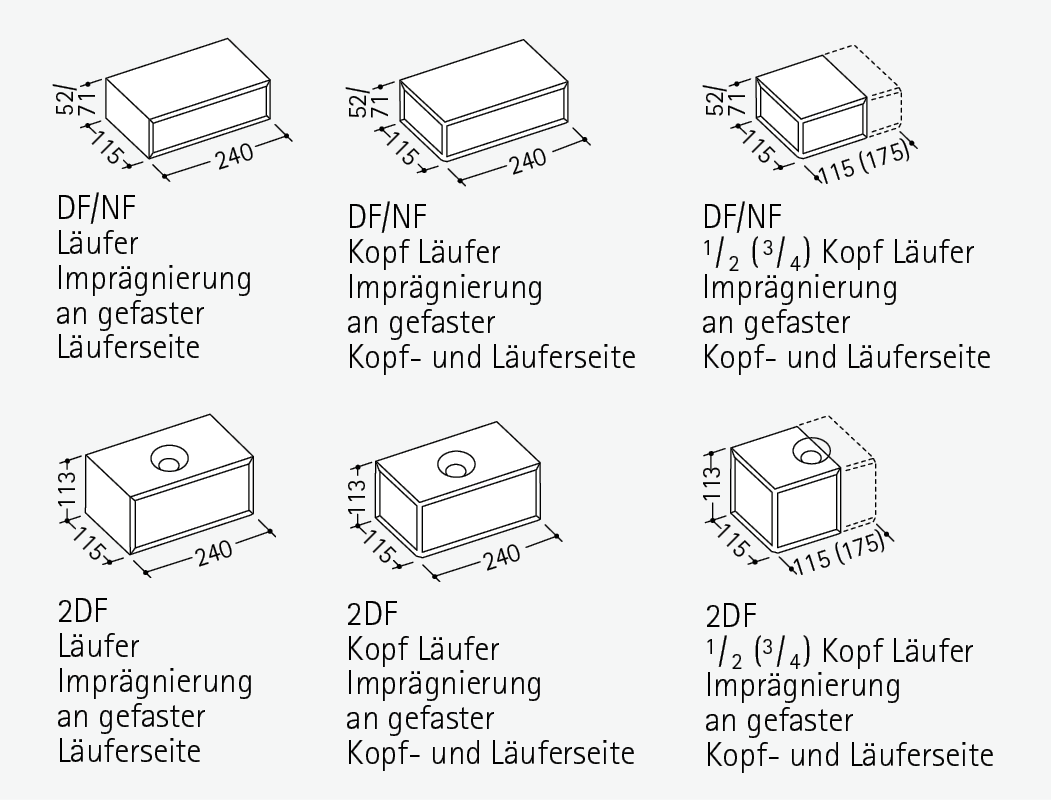 52/71
115
240

DF/NF
Läufer
Imprägnierung
an gefaster
Läuferseite

52/71
115
240

DF/NF
Kopf Läufer
Imprägnierung
an gefaster
Kopf- und Läuferseite

52/71
115
115 (175)

DF/NF
$^1/_2$ ($^3/_4$) Kopf Läufer
Imprägnierung
an gefaster
Kopf- und Läuferseite

113
115
240

2DF
Läufer
Imprägnierung
an gefaster
Läuferseite

113
115
240

2DF
Kopf Läufer
Imprägnierung
an gefaster
Kopf- und Läuferseite

113
115
115 (175)

2DF
$^1/_2$ ($^3/_4$) Kopf Läufer
Imprägnierung
an gefaster
Kopf- und Läuferseite